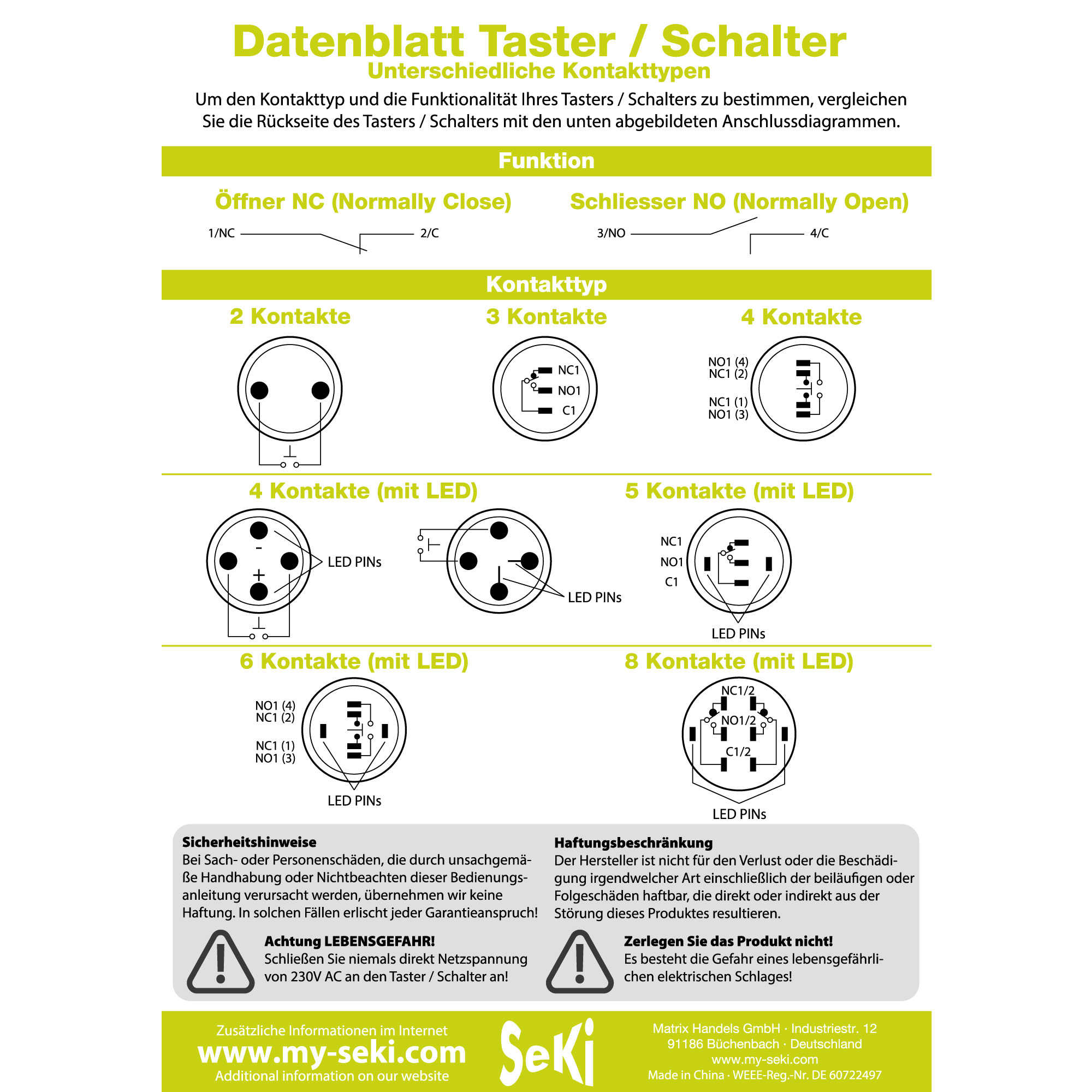 Datenblatt Taster / Schalter
Unterschiedliche Kontakttypen

Um den Kontakttyp und die Funktionalität Ihres Tasters / Schalters zu bestimmen, vergleichen Sie die Rückseite des Tasters / Schalters mit den unten abgebildeten Anschlussdiagrammen.

Funktion

Öffner NC (Normally Close)
1/NC 2/C

Schliesser NO (Normally Open)
3/NO 4/C

Kontakttyp

2 Kontakte

3 Kontakte
NC1
NO1
C1

4 Kontakte
NO1 (4)
NC1 (2)
NC1 (1)
NO1 (3)

4 Kontakte (mit LED)
-
+
LED PINs
LED PINs

5 Kontakte (mit LED)
NC1
NO1
C1
LED PINs

6 Kontakte (mit LED)
NO1 (4)
NC1 (2)
NC1 (1)
NO1 (3)
LED PINs

8 Kontakte (mit LED)
NC1/2
NO1/2
C1/2
LED PINs

Sicherheitshinweise
Bei Sach- oder Personenschäden, die durch unsachgemäße Handhabung oder Nichtbeachten dieser Bedienungsanleitung verursacht werden, übernehmen wir keine Haftung. In solchen Fällen erlischt jeder Garantieanspruch!

Achtung LEBENSGEFAHR!
Schließen Sie niemals direkt Netzspannung von 230V AC an den Taster / Schalter an!

Haftungsbeschränkung
Der Hersteller ist nicht für den Verlust oder die Beschädigung irgendwelcher Art einschließlich der beiläufigen oder Folgeschäden haftbar, die direkt oder indirekt aus der Störung dieses Produktes resultieren.

Zerlegen Sie das Produkt nicht!
Es besteht die Gefahr eines lebensgefährlichen elektrischen Schlages!

Zusätzliche Informationen im Internet
www.my-seki.com
Additional information on our website

SeKi

Matrix Handels GmbH · Industriestr. 12
91186 Büchenbach · Deutschland
www.my-seki.com
Made in China · WEEE-Reg.-Nr. DE 60722497